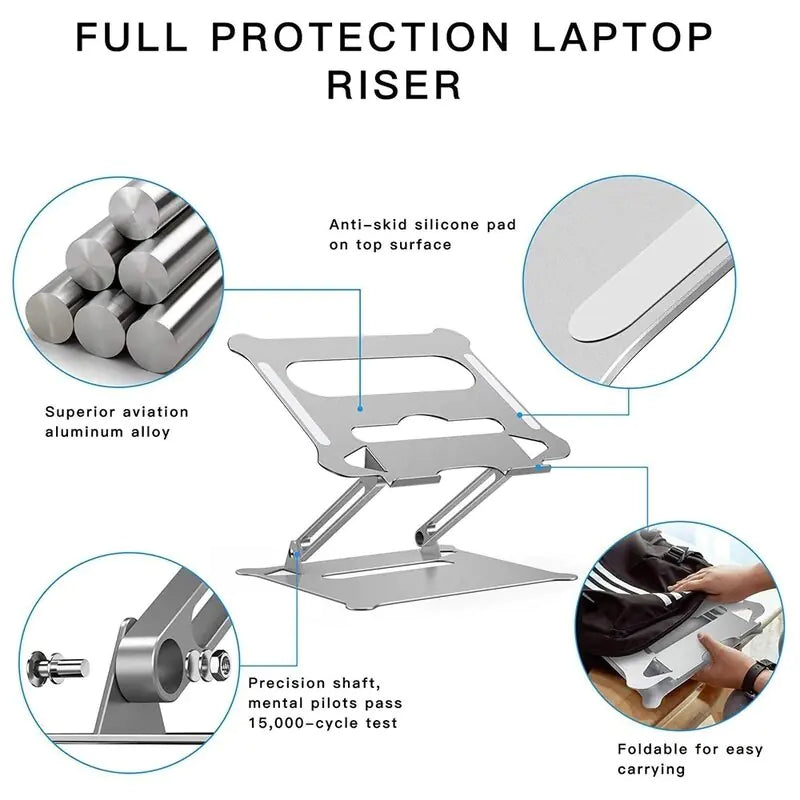 FULL PROTECTION LAPTOP RISER

Anti-skid silicone pad on top surface

Superior aviation aluminum alloy

Precision shaft, mental pilots pass 15,000-cycle test

Foldable for easy carrying